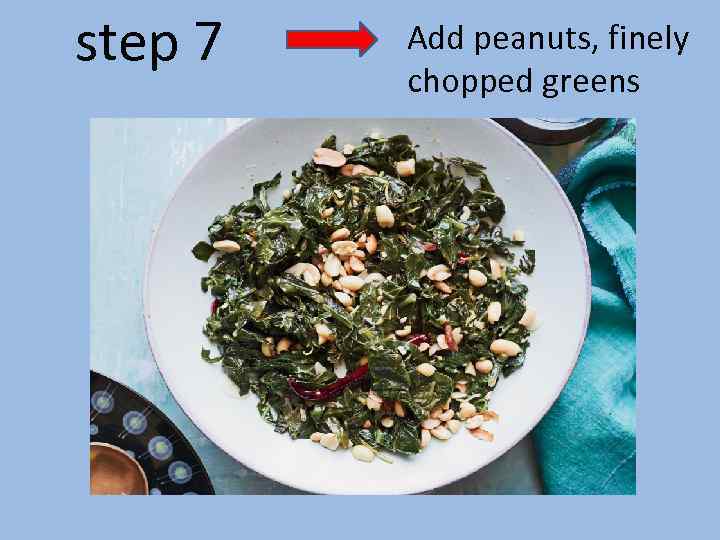 step 7

Add peanuts, finely chopped greens