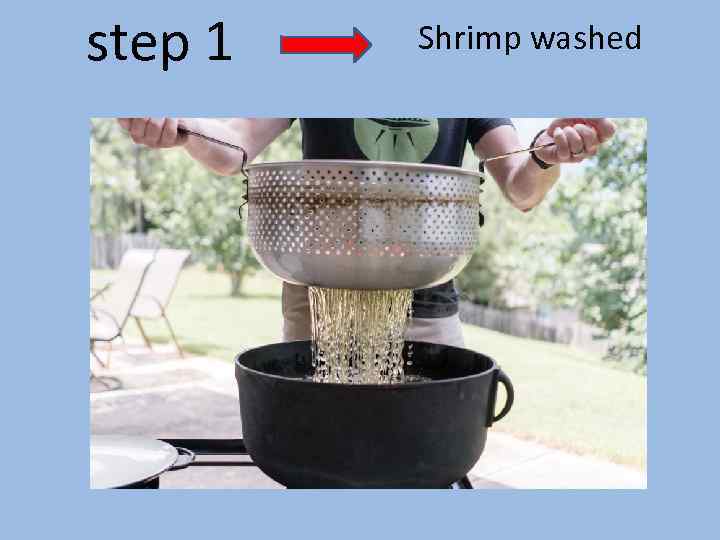 step 1

Shrimp washed