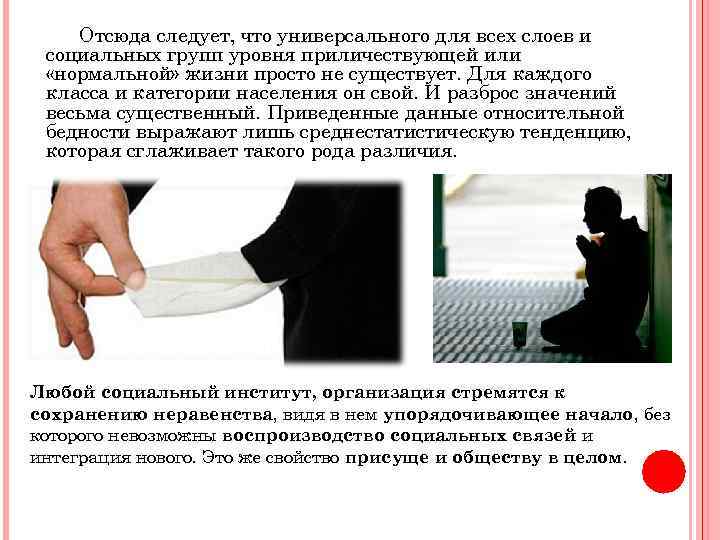 Отсюда следует, что универсального для всех слоев и социальных групп уровня приличествующей или «нормальной» жизни просто не существует. Для каждого класса и категории населения он свой. И разброс значений весьма существенный. Приведенные данные относительной бедности выражают лишь среднестатистическую тенденцию, которая сглаживает такого рода различия.

Любой социальный институт, организация стремятся к сохранению неравенства, видя в нем упорядочивающее начало, без которого невозможны воспроизводство социальных связей и интеграция нового. Это же свойство присуще и обществу в целом.