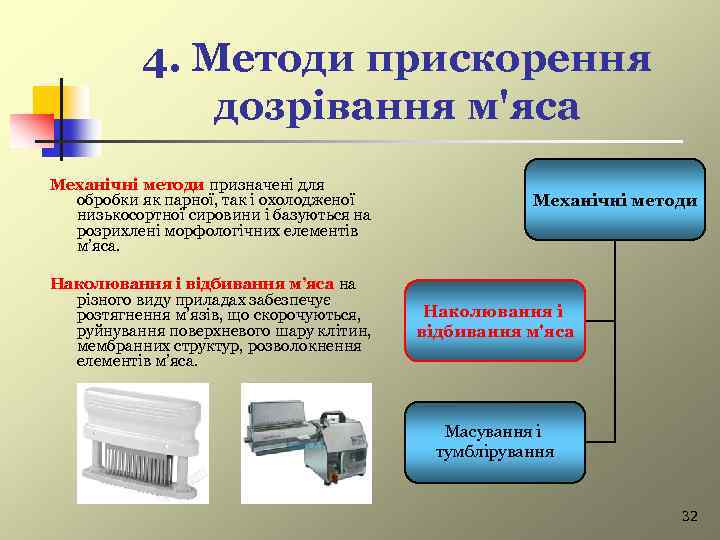 4. Методи прискорення дозрівання м'яса

Механічні методи призначені для обробки як парної, так і охолодженої низькосортної сировини і базуються на розрихлені морфологічних елементів м'яса.

Наколювання і відбивання м'яса на різного виду приладах забезпечує розтягнення м'язів, що скорочуються, руйнування поверхневого шару клітин, мембранних структур, розволокнення елементів м'яса.

Механічні методи

Наколювання і відбивання м'яса

Масування і тумблірування

32