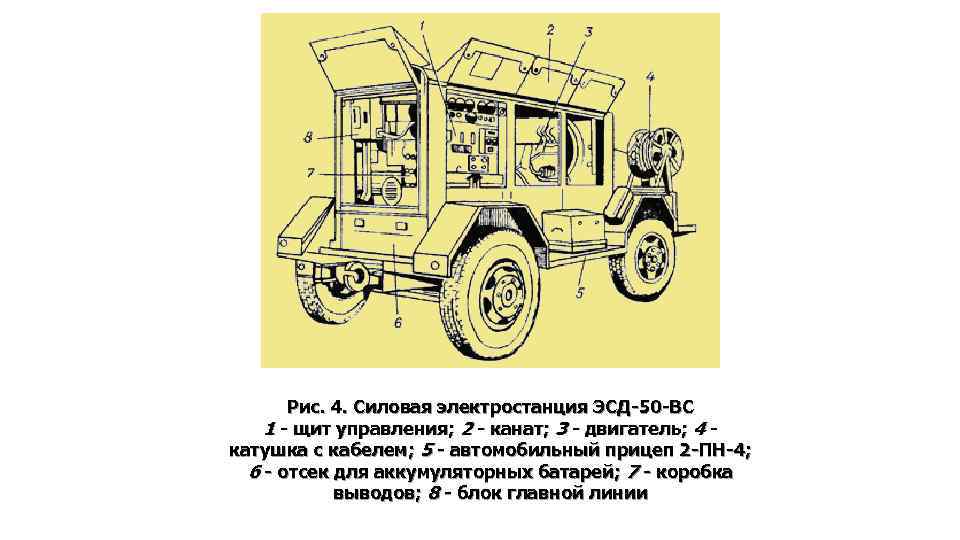 1
2
3
4
8
7
5
6

Рис. 4. Силовая электростанция ЭСД-50-ВС
1 - щит управления; 2 - канат; 3 - двигатель; 4 - катушка с кабелем; 5 - автомобильный прицеп 2-ПН-4; 6 - отсек для аккумуляторных батарей; 7 - коробка выводов; 8 - блок главной линии