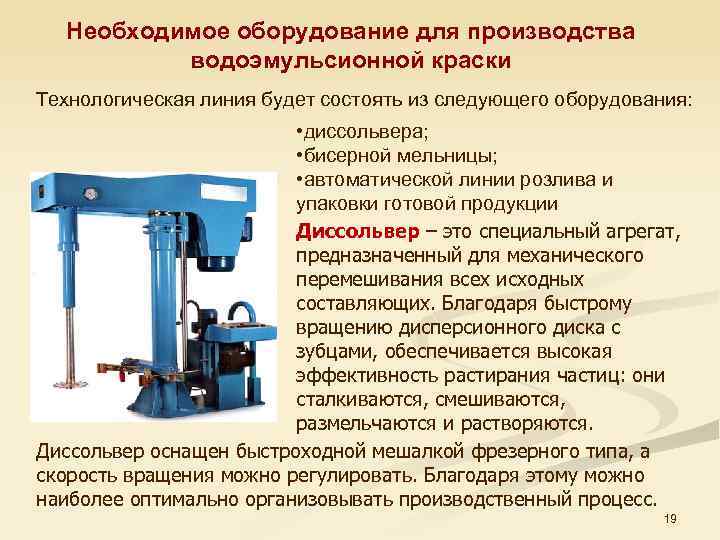 Необходимое оборудование для производства водоэмульсионной краски

Технологическая линия будет состоять из следующего оборудования:

•диссольвера;
•бисерной мельницы;
•автоматической линии розлива и упаковки готовой продукции

Диссольвер – это специальный агрегат, предназначенный для механического перемешивания всех исходных составляющих. Благодаря быстрому вращению дисперсионного диска с зубцами, обеспечивается высокая эффективность растирания частиц: они сталкиваются, смешиваются, размельчаются и растворяются.

Диссольвер оснащен быстроходной мешалкой фрезерного типа, а скорость вращения можно регулировать. Благодаря этому можно наиболее оптимально организовывать производственный процесс.

19