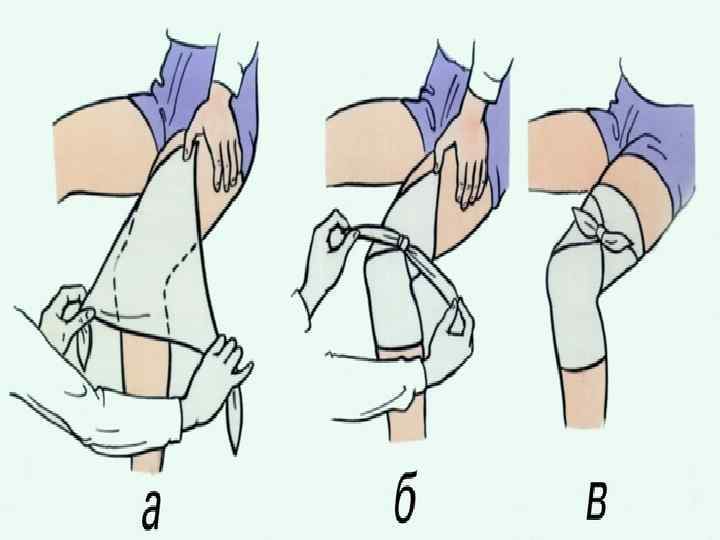 а

б

в