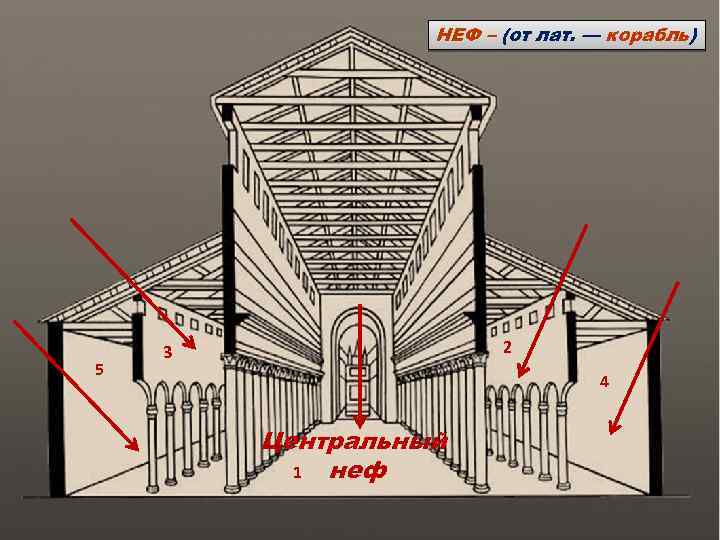 НЕФ – (от лат. — корабль)

5

3

2

4

Центральный неф

1