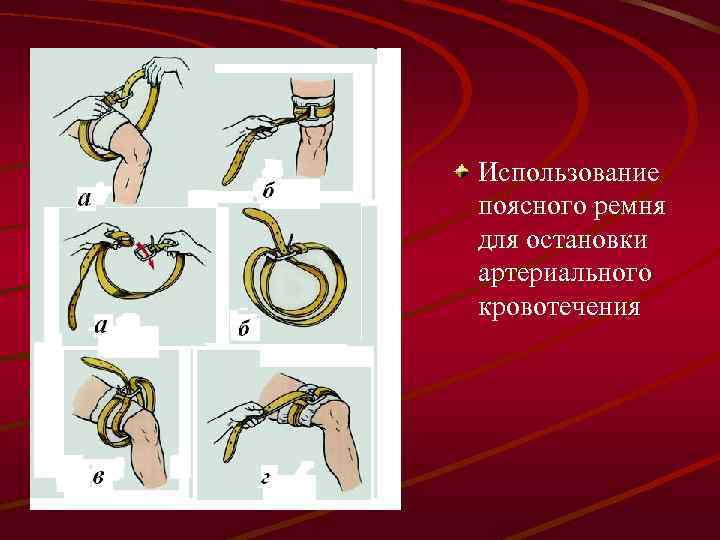 а

б

а

б

в

г

Использование поясного ремня для остановки артериального кровотечения