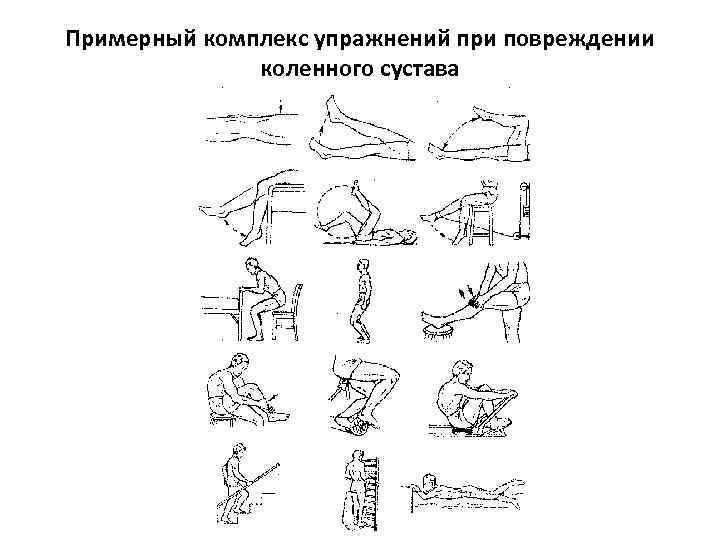 Примерный комплекс упражнений при повреждении коленного сустава