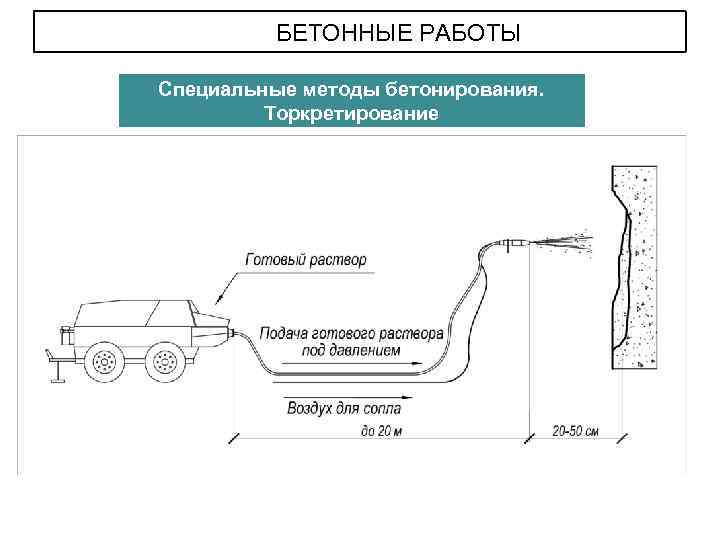 БЕТОННЫЕ РАБОТЫ

Специальные методы бетонирования. Торкретирование

Готовый раствор

Подача готового раствора под давлением

Воздух для сопла

до 20 м

20-50 см