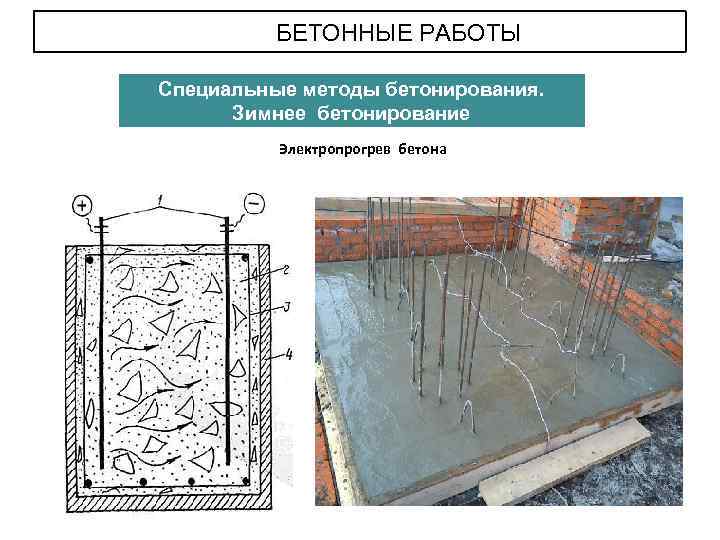 БЕТОННЫЕ РАБОТЫ

Специальные методы бетонирования.
Зимнее бетонирование

Электропрогрев бетона

+

1

−

2

3

4