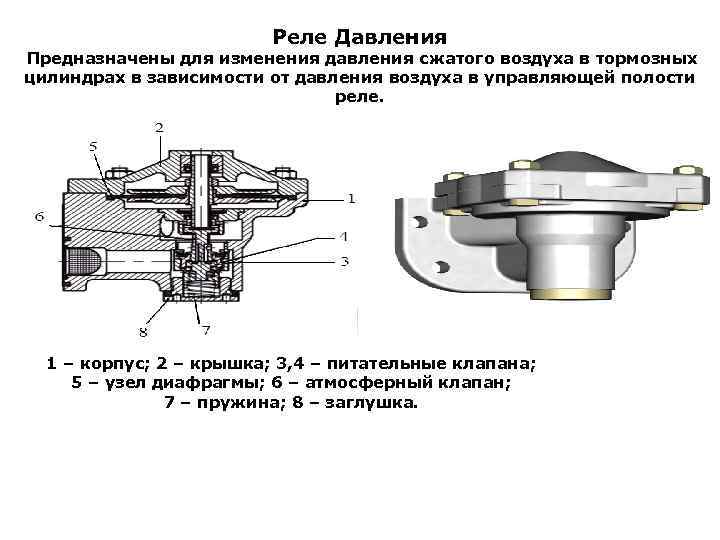 Реле Давления
Предназначены для изменения давления сжатого воздуха в тормозных цилиндрах в зависимости от давления воздуха в управляющей полости реле.

2
5
1
6
4
3
8
7

1 – корпус; 2 – крышка; 3,4 – питательные клапана;
5 – узел диафрагмы; 6 – атмосферный клапан;
7 – пружина; 8 – заглушка.