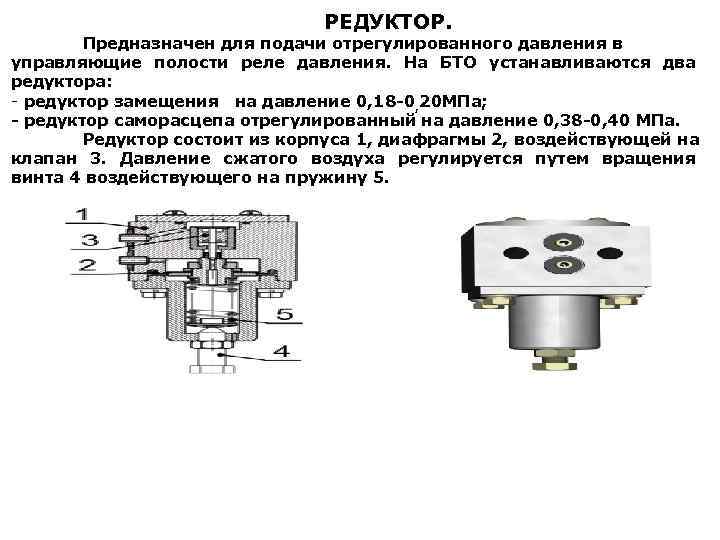 РЕДУКТОР.

Предназначен для подачи отрегулированного давления в управляющие полости реле давления. На БТО устанавливаются два редуктора:
- редуктор замещения на давление 0,18-0,20МПа;
- редуктор саморасцепа отрегулированный на давление 0,38-0,40 МПа.

Редуктор состоит из корпуса 1, диафрагмы 2, воздействующей на клапан 3. Давление сжатого воздуха регулируется путем вращения винта 4 воздействующего на пружину 5.

1
3
2
5
4