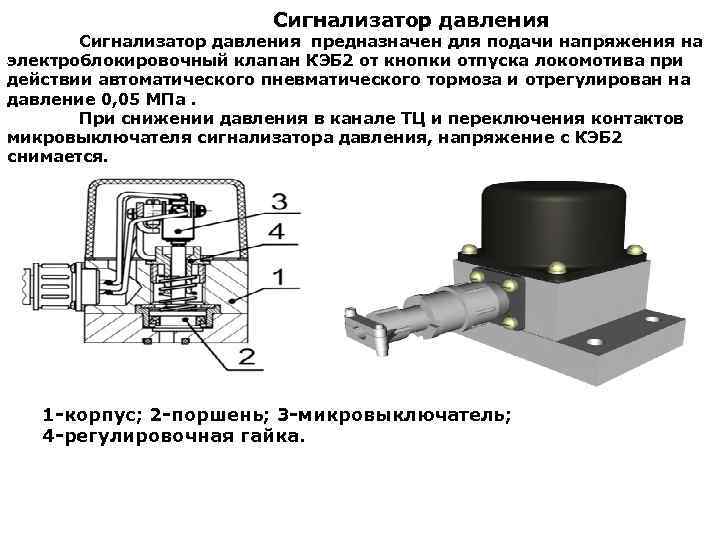 Сигнализатор давления

Сигнализатор давления предназначен для подачи напряжения на электроблокировочный клапан КЭБ2 от кнопки отпуска локомотива при действии автоматического пневматического тормоза и отрегулирован на давление 0,05 МПа .

При снижении давления в канале ТЦ и переключения контактов микровыключателя сигнализатора давления, напряжение с КЭБ2 снимается.

3
4
1
2

1-корпус; 2-поршень; 3-микровыключатель;
4-регулировочная гайка.