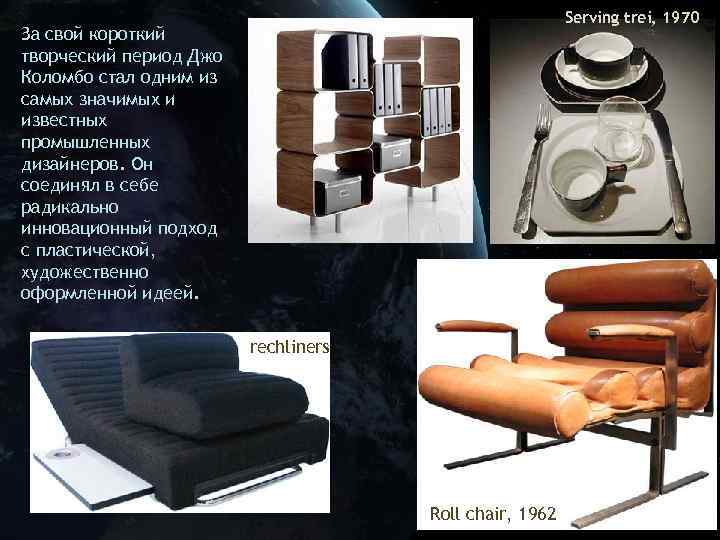 За свой короткий творческий период Джо Коломбо стал одним из самых значимых и известных промышленных дизайнеров. Он соединял в себе радикально инновационный подход с пластической, художественно оформленной идеей.

Serving trei, 1970

rechliners

Roll chair, 1962