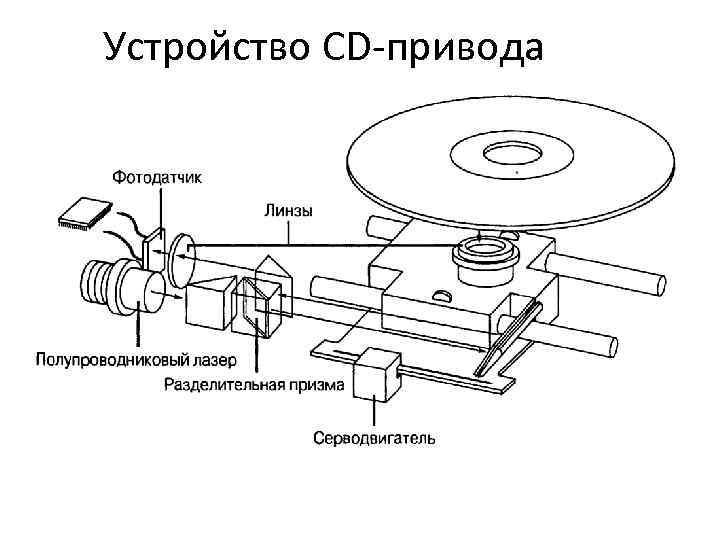 Устройство CD-привода

Фотодатчик

Линзы

Полупроводниковый лазер

Разделительная призма

Серводвигатель