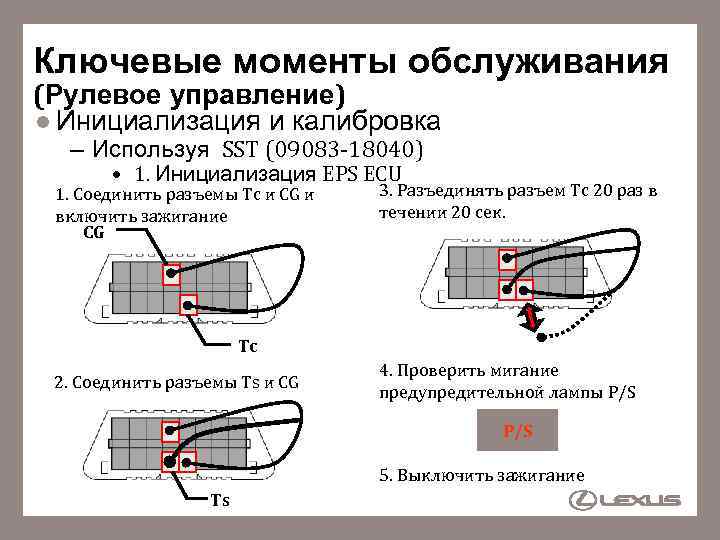 Ключевые моменты обслуживания (Рулевое управление)

Инициализация и калибровка

– Используя SST (09083-18040)

• 1. Инициализация EPS ECU

1. Соединить разъемы Tc и CG и включить зажигание

CG

Tc

2. Соединить разъемы Ts и CG

Ts

3. Разъединять разъем Tc 20 раз в течении 20 сек.

4. Проверить мигание предупредительной лампы P/S

P/S

5. Выключить зажигание

LEXUS