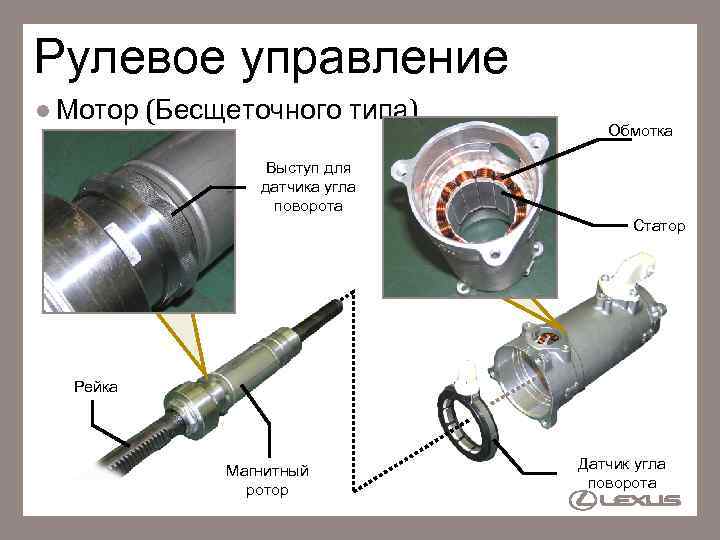 Рулевое управление

Мотор (Бесщеточного типа)

Выступ для датчика угла поворота

Обмотка

Статор

Рейка

Магнитный ротор

Датчик угла поворота

LEXUS