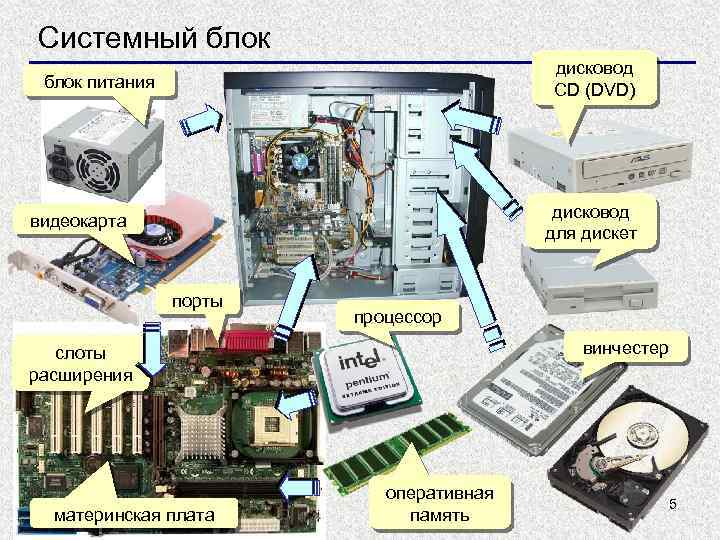 Системный блок

блок питания

дисковод CD (DVD)

видеокарта

дисковод для дискет

порты

процессор

слоты расширения

intel pentium EXTREME EDITION

винчестер

материнская плата

оперативная память

5