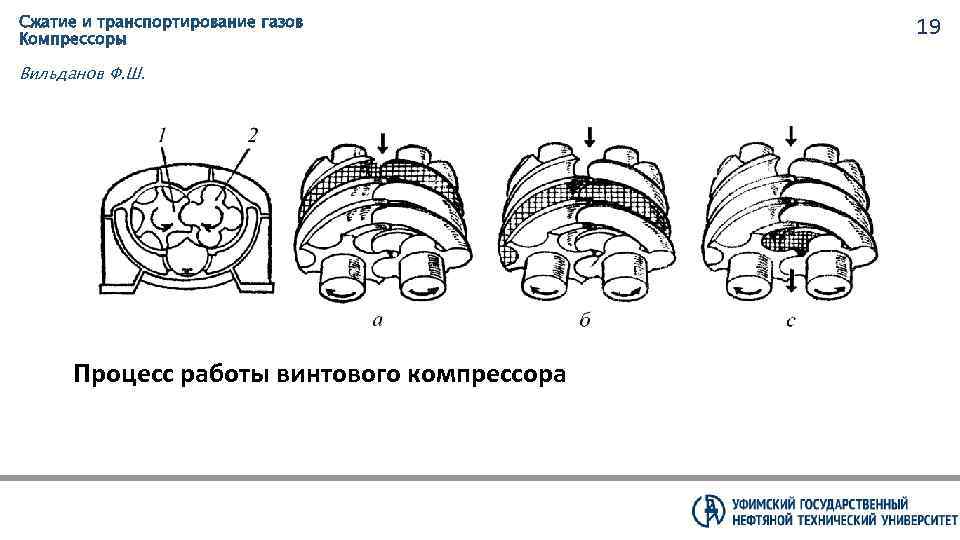 Сжатие и транспортирование газов
Компрессоры

19

Вильданов Ф.Ш.

1
2

а
б
с

Процесс работы винтового компрессора

УФИМСКИЙ ГОСУДАРСТВЕННЫЙ
НЕФТЯНОЙ ТЕХНИЧЕСКИЙ УНИВЕРСИТЕТ