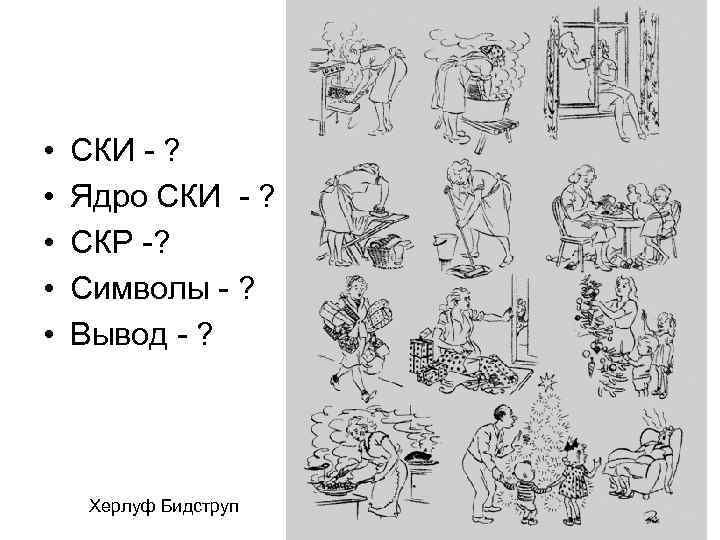 • СКИ - ?
• Ядро СКИ - ?
• СКР -?
• Символы - ?
• Вывод - ?

Херлуф Бидструп