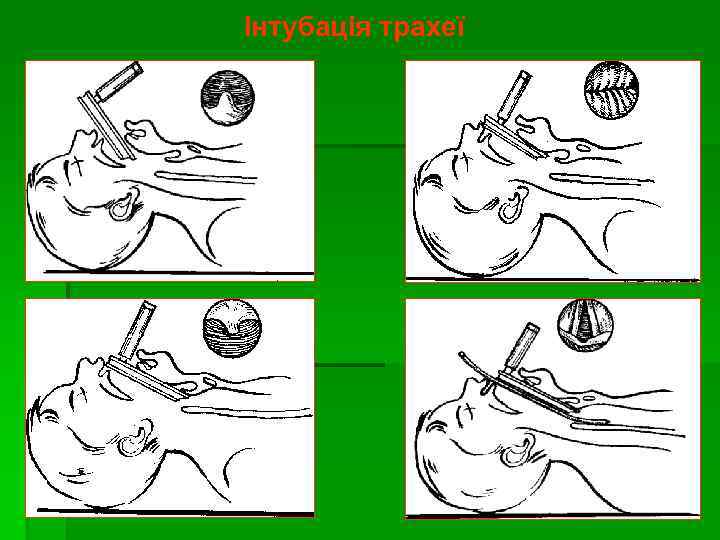 Інтубація трахеї