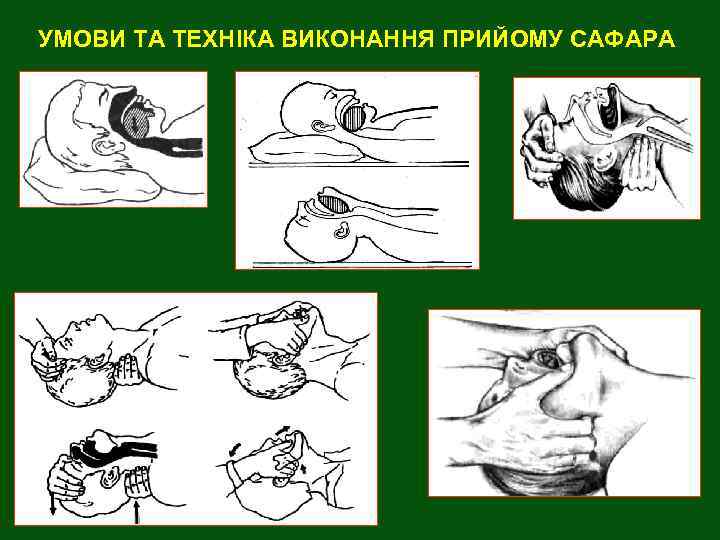 УМОВИ ТА ТЕХНІКА ВИКОНАННЯ ПРИЙОМУ САФАРА