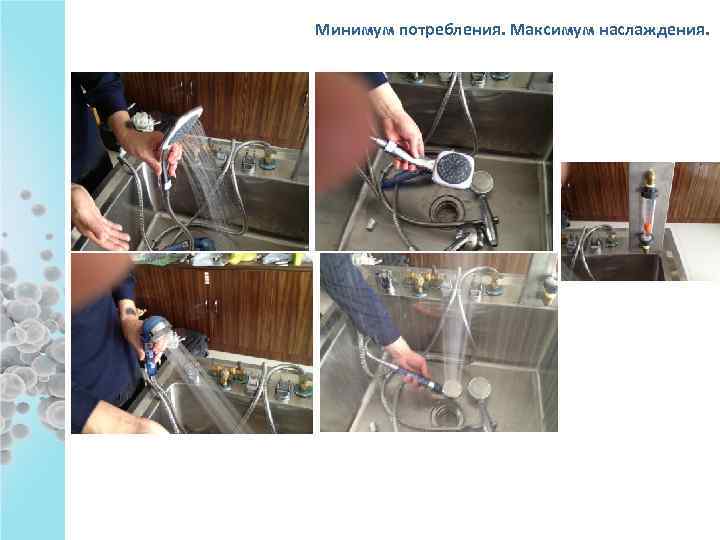 Минимум потребления. Максимум наслаждения.