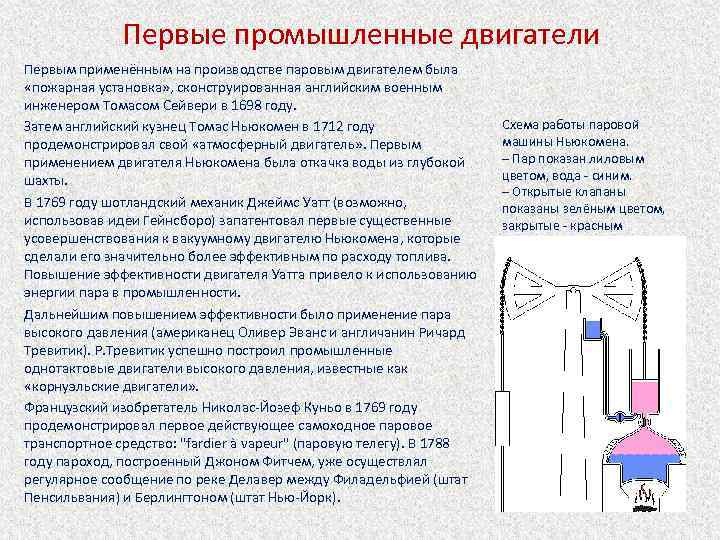 Первые промышленные двигатели

Первым применённым на производстве паровым двигателем была «пожарная установка», сконструированная английским военным инженером Томасом Сейвери в 1698 году.

Затем английский кузнец Томас Ньюкомен в 1712 году продемонстрировал свой «атмосферный двигатель». Первым применением двигателя Ньюкомена была откачка воды из глубокой шахты.

В 1769 году шотландский механик Джеймс Уатт (возможно, использовав идеи Гейнсборо) запатентовал первые существенные усовершенствования к вакуумному двигателю Ньюкомена, которые сделали его значительно более эффективным по расходу топлива. Повышение эффективности двигателя Уатта привело к использованию энергии пара в промышленности.

Дальнейшим повышением эффективности было применение пара высокого давления (американец Оливер Эванс и англичанин Ричард Тревитик). Р.Тревитик успешно построил промышленные однотактовые двигатели высокого давления, известные как «корнуэльские двигатели».

Французский изобретатель Николас-Йозеф Куньо в 1769 году продемонстрировал первое действующее самоходное паровое транспортное средство: "fardier à vapeur" (паровую телегу). В 1788 году пароход, построенный Джоном Фитчем, уже осуществлял регулярное сообщение по реке Делавер между Филадельфией (штат Пенсильвания) и Берлингтоном (штат Нью-Йорк).

Схема работы паровой машины Ньюкомена.
– Пар показан лиловым цветом, вода - синим.
– Открытые клапаны показаны зелёным цветом, закрытые - красным