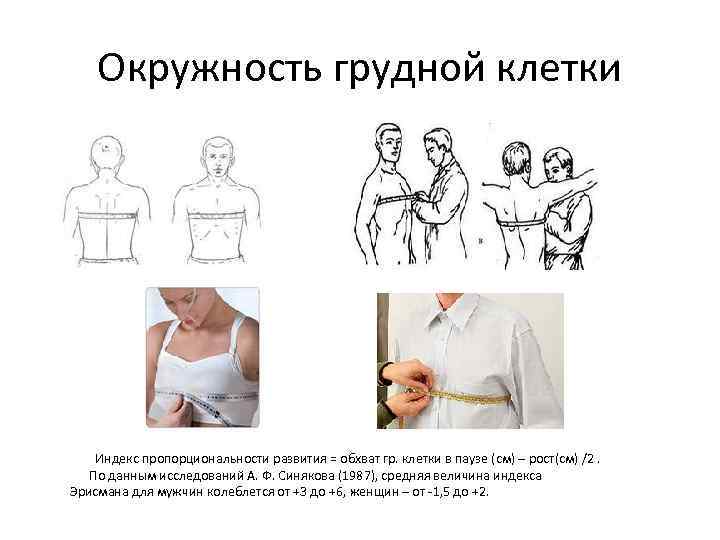 Окружность грудной клетки

Индекс пропорциональности развития = обхват гр. клетки в паузе (см) – рост(см) /2 .

По данным исследований А. Ф. Синякова (1987), средняя величина индекса Эрисмана для мужчин колеблется от +3 до +6, женщин – от -1,5 до +2.