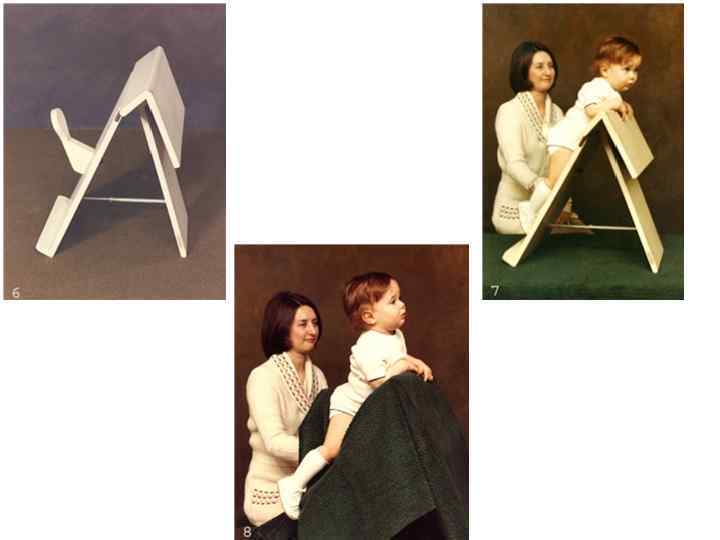 6

7

8