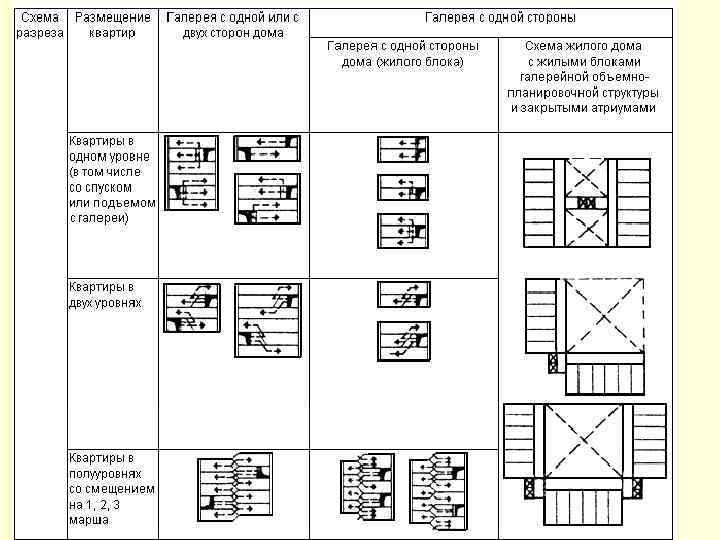 | Схема разреза | Размещение квартир | Галерея с одной или с двух сторон дома | Галерея с одной стороны | |
|---|---|---|---|---|
| | | | Галерея с одной стороны дома (жилого блока) | Схема жилого дома с жилыми блоками галерейной объемно-планировочной структуры и закрытыми атриумами |
| | Квартиры в одном уровне (в том числе со спуском или подъемом с галереи) | | | |
| | Квартиры в двух уровнях | | | |
| | Квартиры в полууровнях со смещением на 1, 2, 3 марша | | | |