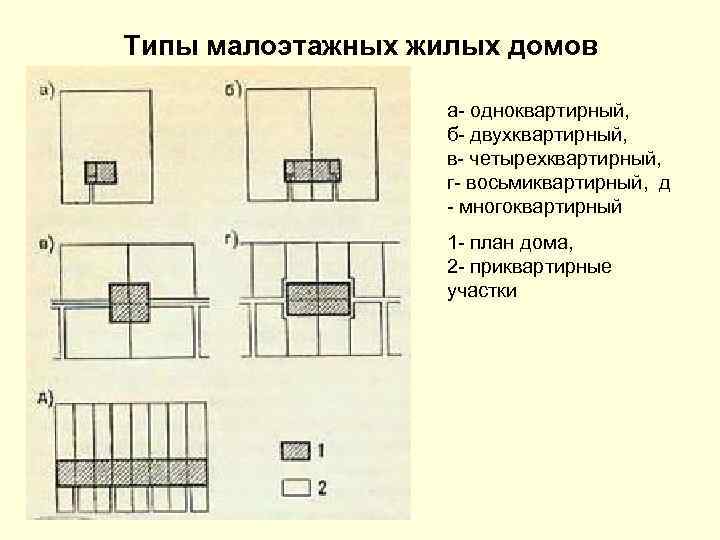 Типы малоэтажных жилых домов

а)

б)

в)

г)

д)

1

2

а- одноквартирный, б- двухквартирный, в- четырехквартирный, г- восьмиквартирный, д - многоквартирный

1- план дома, 2- приквартирные участки