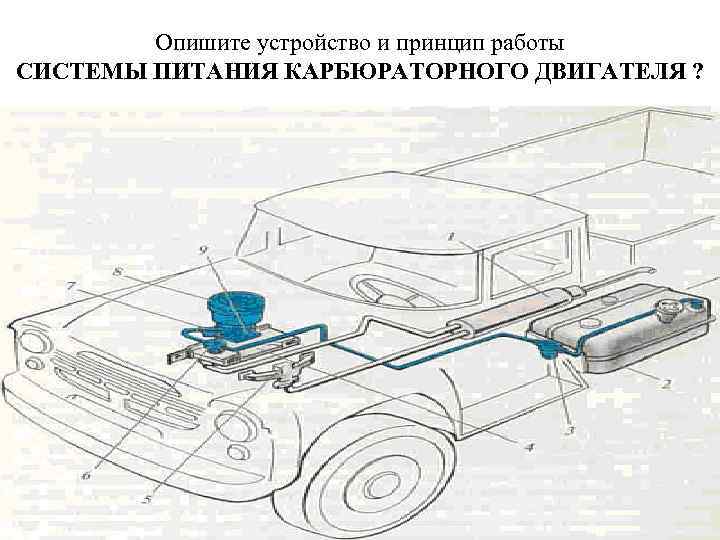 Опишите устройство и принцип работы
СИСТЕМЫ ПИТАНИЯ КАРБЮРАТОРНОГО ДВИГАТЕЛЯ ?

9
8
7
1
2
3
4
5
6