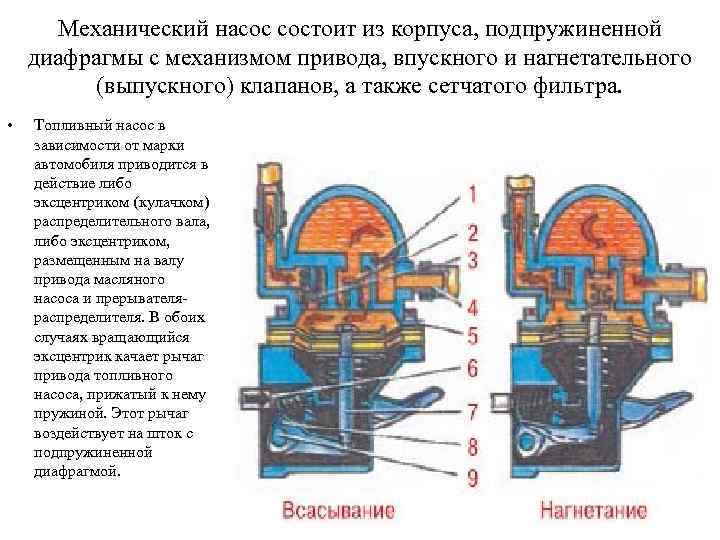 Механический насос состоит из корпуса, подпружиненной диафрагмы с механизмом привода, впускного и нагнетательного (выпускного) клапанов, а также сетчатого фильтра.

• Топливный насос в зависимости от марки автомобиля приводится в действие либо эксцентриком (кулачком) распределительного вала, либо эксцентриком, размещенным на валу привода масляного насоса и прерывателя-распределителя. В обоих случаях вращающийся эксцентрик качает рычаг привода топливного насоса, прижатый к нему пружиной. Этот рычаг воздействует на шток с подпружиненной диафрагмой.

1
2
3
4
5
6
7
8
9

Всасывание

Нагнетание