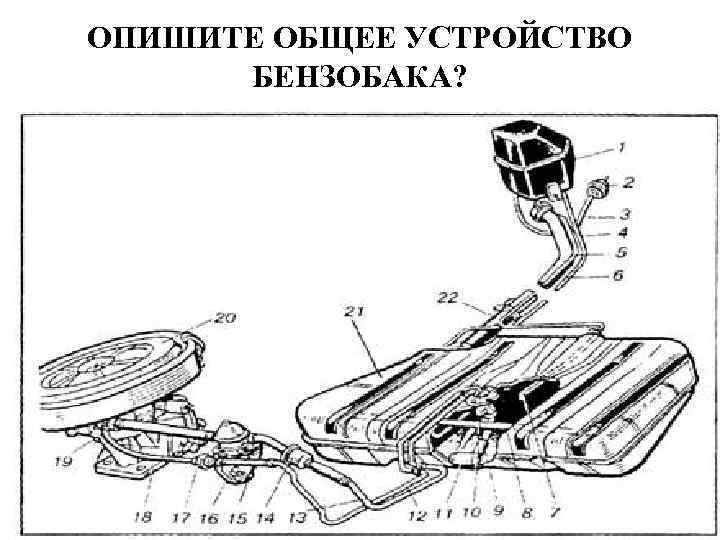 ОПИШИТЕ ОБЩЕЕ УСТРОЙСТВО БЕНЗОБАКА?

1
2
3
4
5
6
22
21
20
19
18
17
16
15
14
13
12
11
10
9
8
7