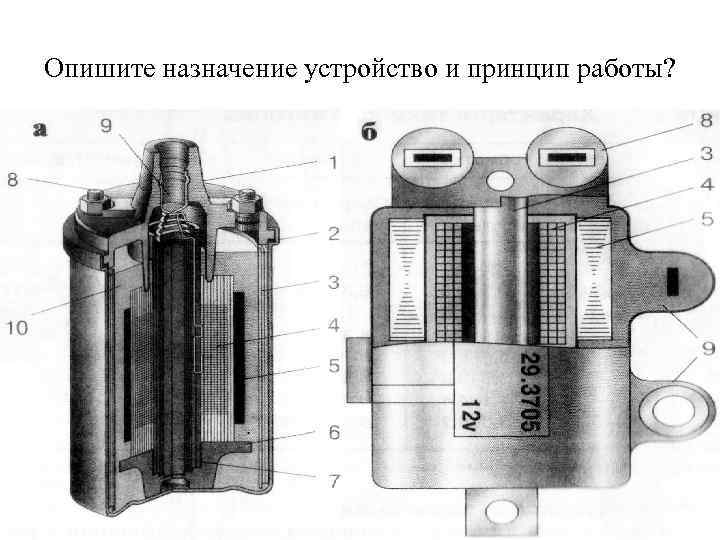 Опишите назначение устройство и принцип работы?

а

9

8

1

2

3

10

4

5

6

7

б

8

3

4

5

9

29.3705

12v