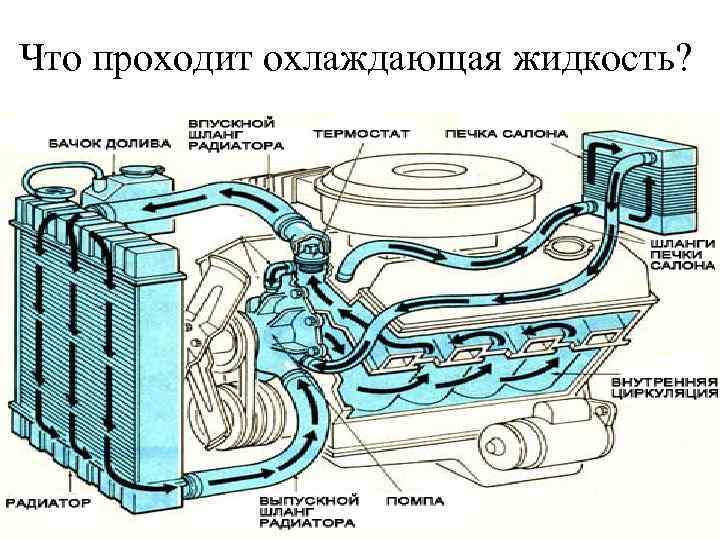 Что проходит охлаждающая жидкость?

БАЧОК ДОЛИВА

ВПУСКНОЙ ШЛАНГ РАДИАТОРА

ТЕРМОСТАТ

ПЕЧКА САЛОНА

ШЛАНГИ ПЕЧКИ САЛОНА

ВНУТРЕННЯЯ ЦИРКУЛЯЦИЯ

РАДИАТОР

ВЫПУСКНОЙ ШЛАНГ РАДИАТОРА

ПОМПА