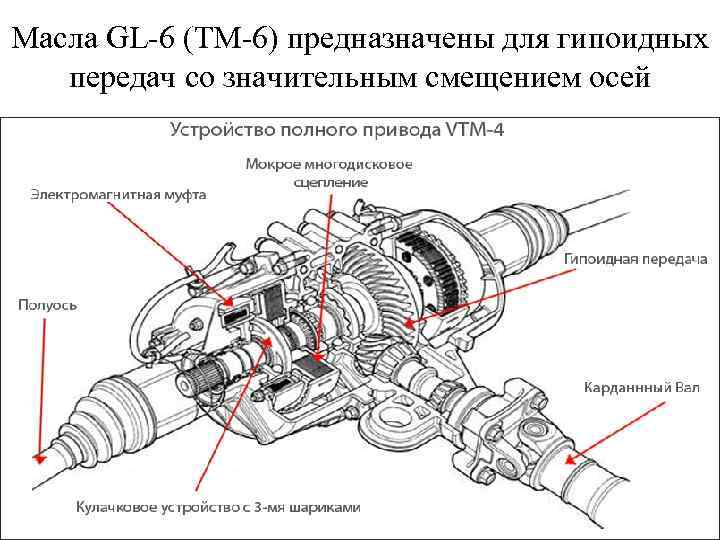 Масла GL-6 (ТМ-6) предназначены для гипоидных передач со значительным смещением осей

Устройство полного привода VTM-4

Мокрое многодисковое сцепление

Электромагнитная муфта

Гипоидная передача

Полуось

Карданнный Вал

Кулачковое устройство с 3-мя шариками