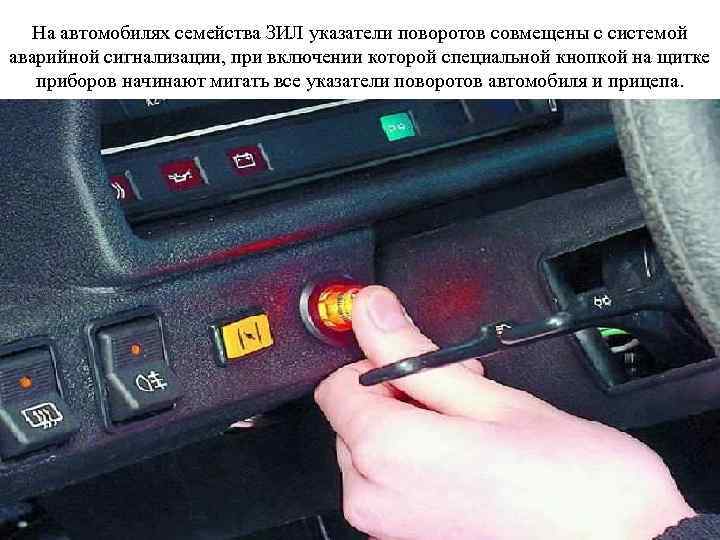 На автомобилях семейства ЗИЛ указатели поворотов совмещены с системой аварийной сигнализации, при включении которой специальной кнопкой на щитке приборов начинают мигать все указатели поворотов автомобиля и прицепа.