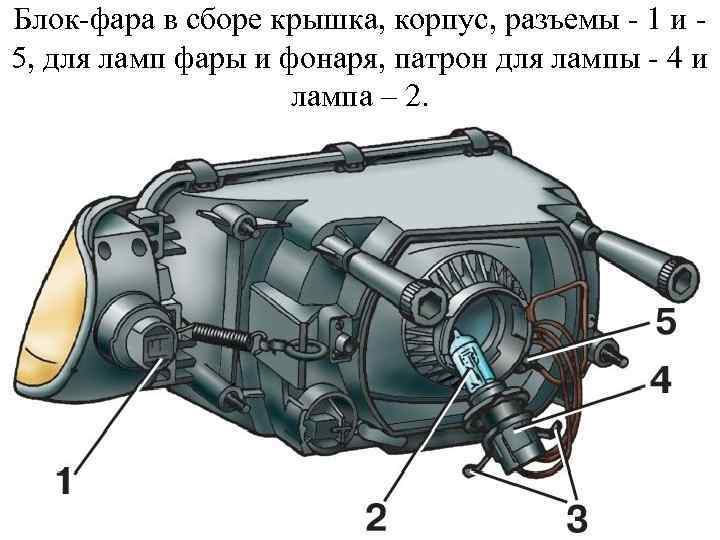 Блок-фара в сборе крышка, корпус, разъемы - 1 и - 5, для ламп фары и фонаря, патрон для лампы - 4 и лампа – 2.

5
4
1
2
3