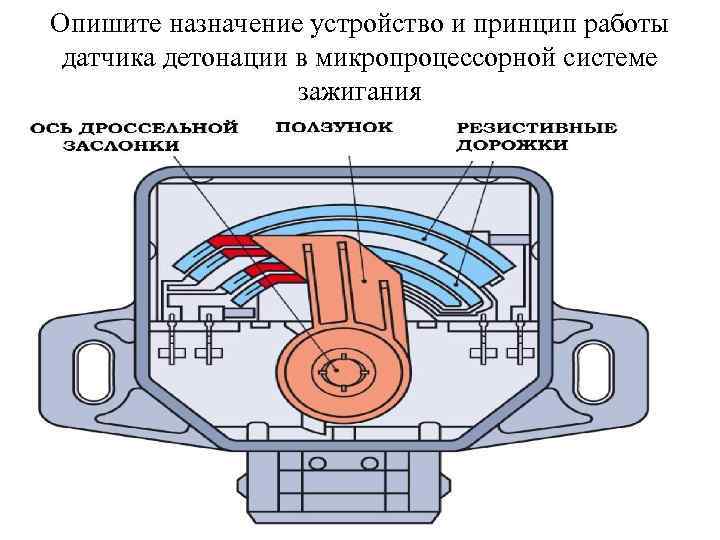 Опишите назначение устройство и принцип работы датчика детонации в микропроцессорной системе зажигания

ОСЬ ДРОССЕЛЬНОЙ ЗАСЛОНКИ

ПОЛЗУНОК

РЕЗИСТИВНЫЕ ДОРОЖКИ