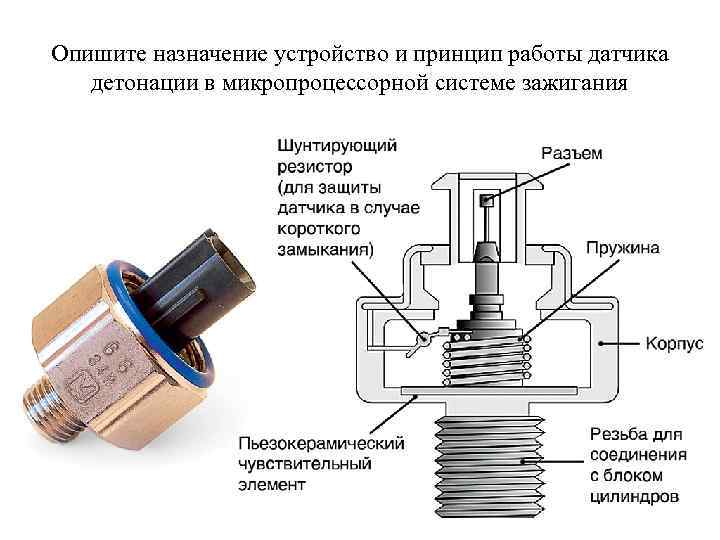 Опишите назначение устройство и принцип работы датчика детонации в микропроцессорной системе зажигания

Шунтирующий резистор (для защиты датчика в случае короткого замыкания)

Разъем

Пружина

Корпус

Пьезокерамический чувствительный элемент

Резьба для соединения с блоком цилиндров