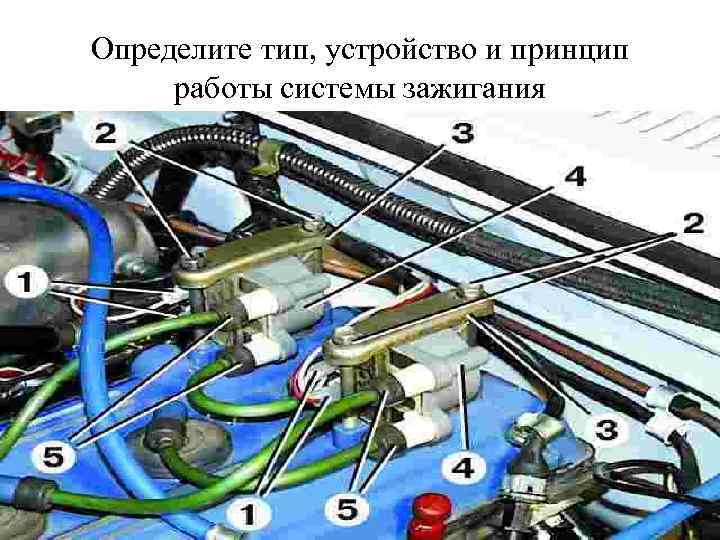 Определите тип, устройство и принцип работы системы зажигания

2
3
4
2
1
5
1
5
4
3