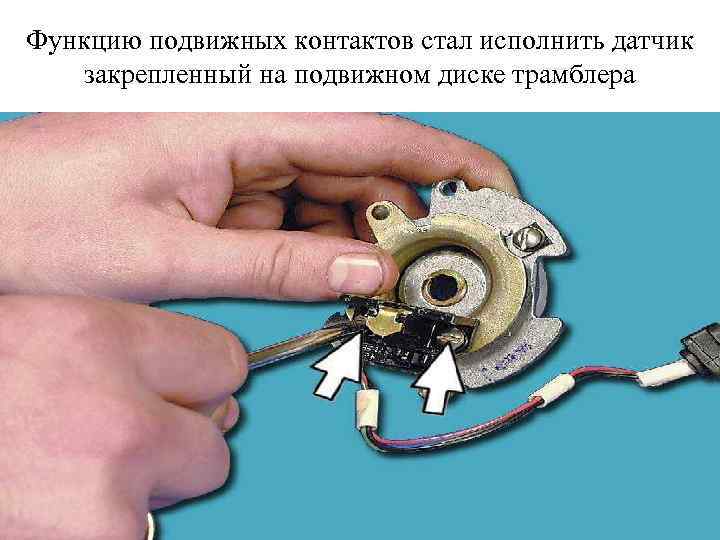 Функцию подвижных контактов стал исполнить датчик закрепленный на подвижном диске трамблера