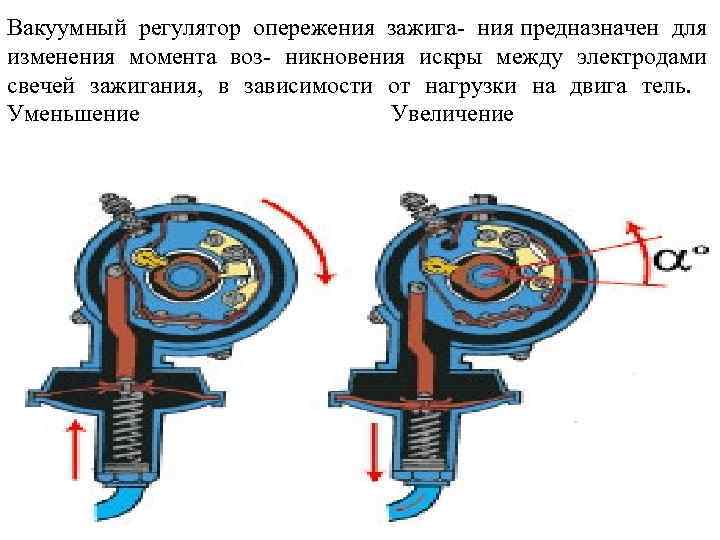 Вакуумный регулятор опережения зажига- ния предназначен для изменения момента воз- никновения искры между электродами свечей зажигания, в зависимости от нагрузки на двига тель.
Уменьшение Увеличение

$\alpha°$