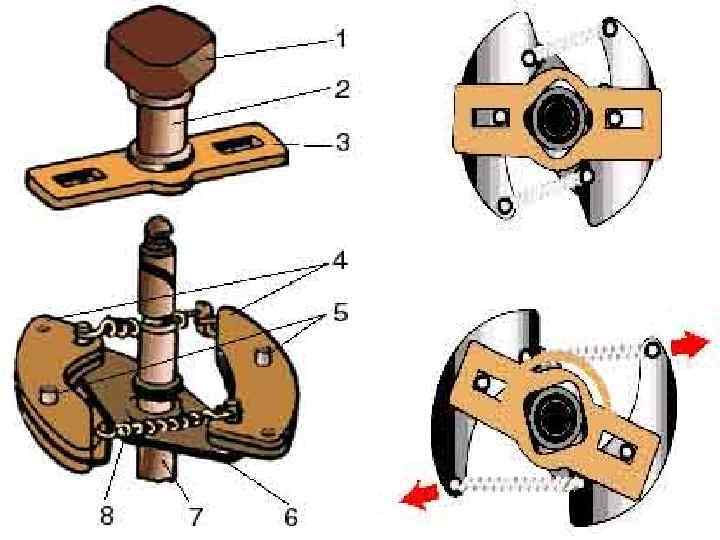 1
2
3
4
5
8
7
6