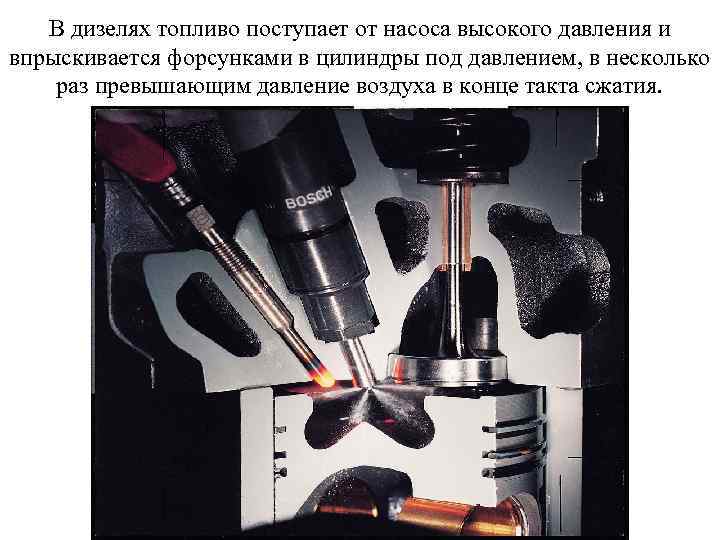 В дизелях топливо поступает от насоса высокого давления и впрыскивается форсунками в цилиндры под давлением, в несколько раз превышающим давление воздуха в конце такта сжатия.

BOSCH