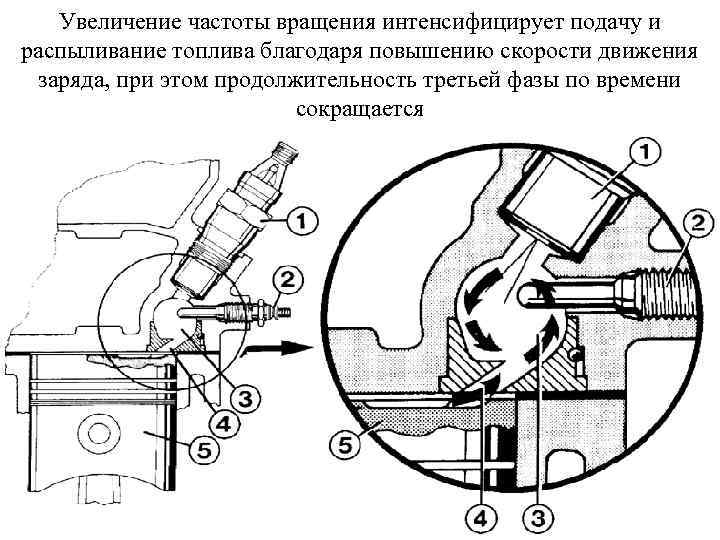 Увеличение частоты вращения интенсифицирует подачу и распыливание топлива благодаря повышению скорости движения заряда, при этом продолжительность третьей фазы по времени сокращается

1
2
3
4
5

1
2
5
4
3