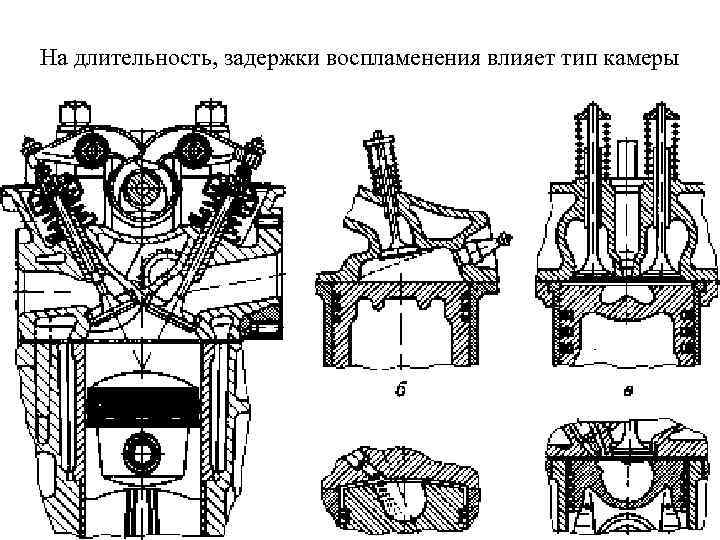 На длительность, задержки воспламенения влияет тип камеры

б

в