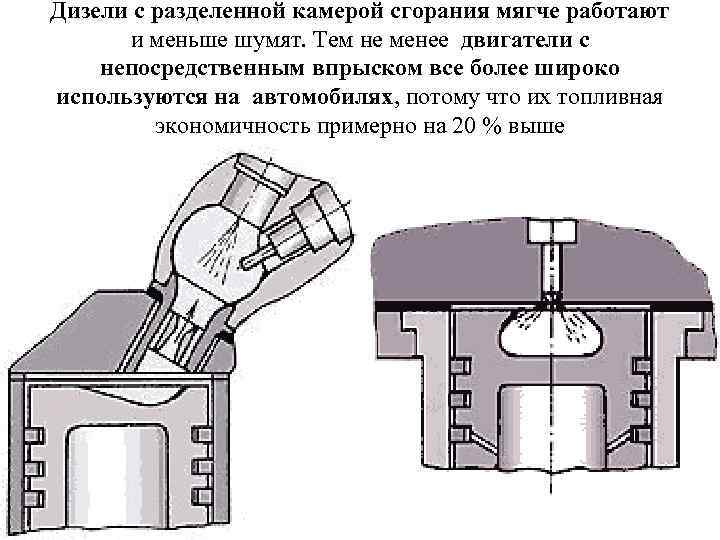 Дизели с разделенной камерой сгорания мягче работают и меньше шумят. Тем не менее двигатели с непосредственным впрыском все более широко используются на автомобилях, потому что их топливная экономичность примерно на 20 % выше