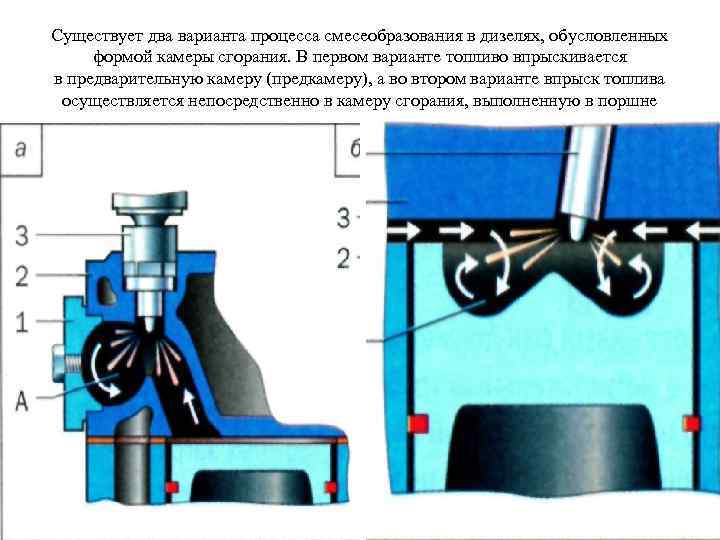 Существует два варианта процесса смесеобразования в дизелях, обусловленных формой камеры сгорания. В первом варианте топливо впрыскивается в предварительную камеру (предкамеру), а во втором варианте впрыск топлива осуществляется непосредственно в камеру сгорания, выполненную в поршне

а

3

2

1

А

б

3

2