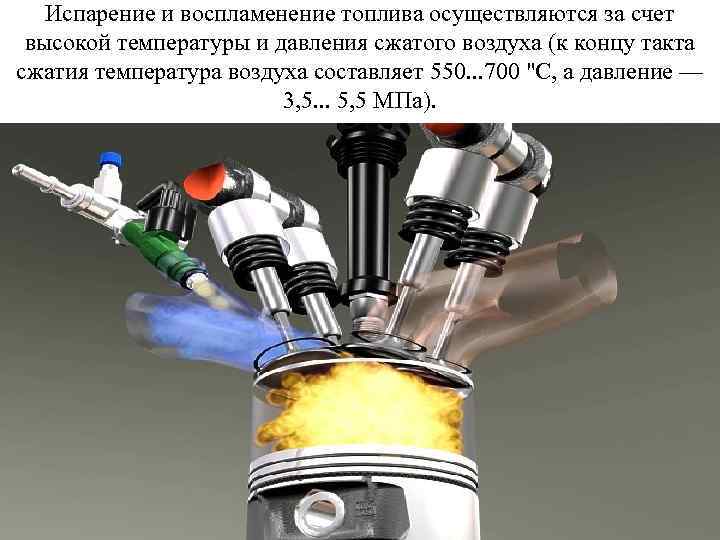 Испарение и воспламенение топлива осуществляются за счет высокой температуры и давления сжатого воздуха (к концу такта сжатия температура воздуха составляет 550...700 "С, а давление — 3,5... 5,5 МПа).